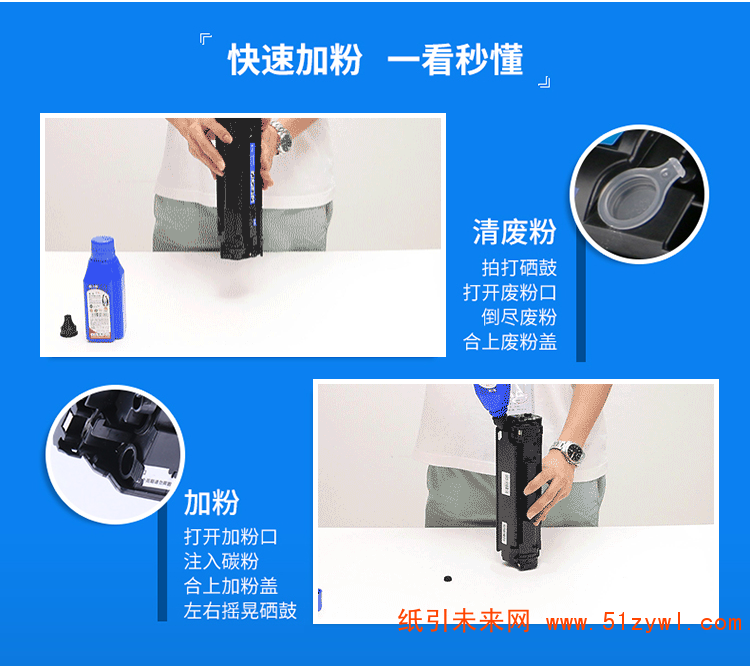 『 快速加粉 一看秒懂 』

清废粉

拍打硒鼓
打开废粉口
倒尽废粉
合上废粉盖

加粉

打开加粉口
注入碳粉
合上加粉盖
左右摇晃硒鼓

纸引未来网 www.51zywl.com