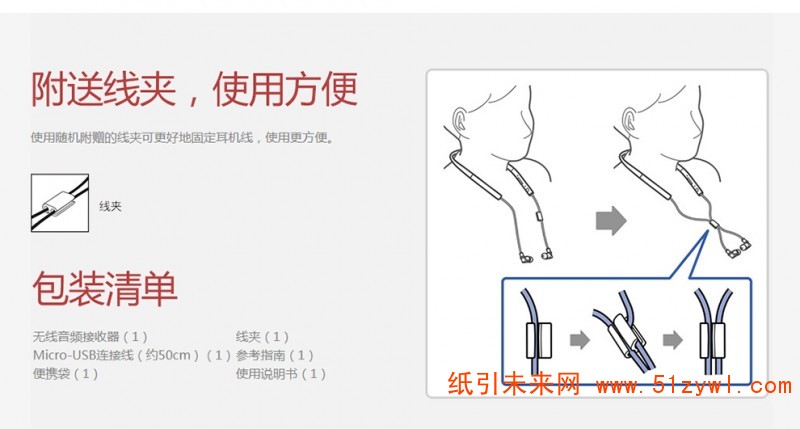 附送线夹，使用方便

使用随机附赠的线夹可更好地固定耳机线，使用更方便。

线夹

包装清单

无线音频接收器（1）
Micro-USB连接线（约50cm）（1）
便携袋（1）

线夹（1）
参考指南（1）
使用说明书（1）

纸引未来网 www.51zywl.com