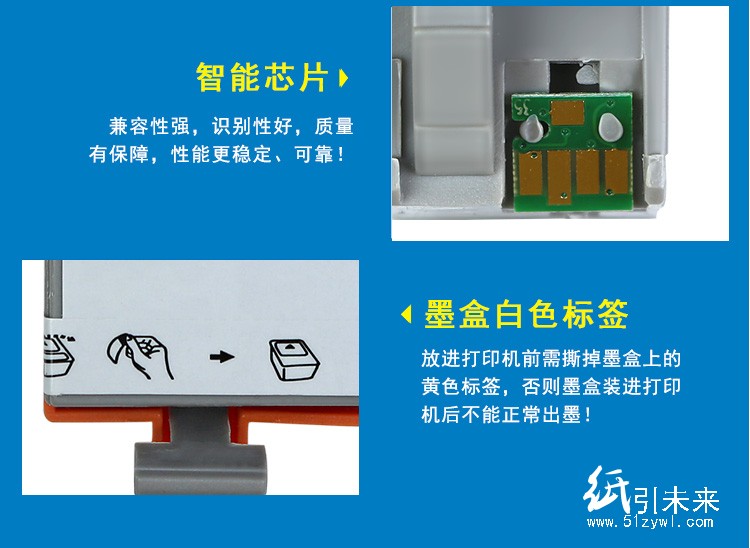 智能芯片

兼容性强，识别性好，质量有保障，性能更稳定、可靠！

墨盒白色标签

放进打印机前需撕掉墨盒上的黄色标签，否则墨盒装进打印机后不能正常出墨！

纸引未来
www.51zywl.com